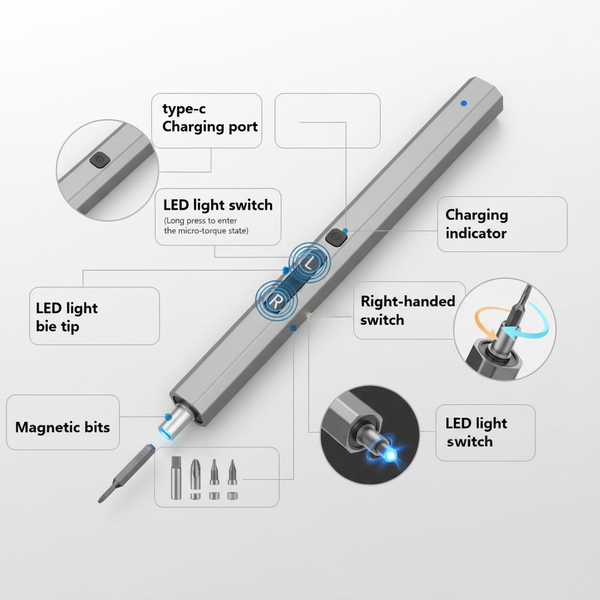 type-c
Charging port

LED light switch
(Long press to enter the micro-torque state)

Charging indicator

L

R

LED light bie tip

Right-handed switch

Magnetic bits

LED light switch