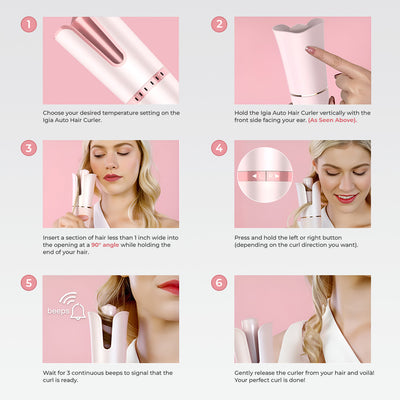 1

Choose your desired temperature setting on the Igia Auto Hair Curler.

2

Hold the Igia Auto Hair Curler vertically with the front side facing your ear. (As Seen Above).

3

Insert a section of hair less than 1 inch wide into the opening at a 90° angle while holding the end of your hair.

4

L R

Press and hold the left or right button (depending on the curl direction you want).

5

beeps

Wait for 3 continuous beeps to signal that the curl is ready.

6

Gently release the curler from your hair and voilà! Your perfect curl is done!