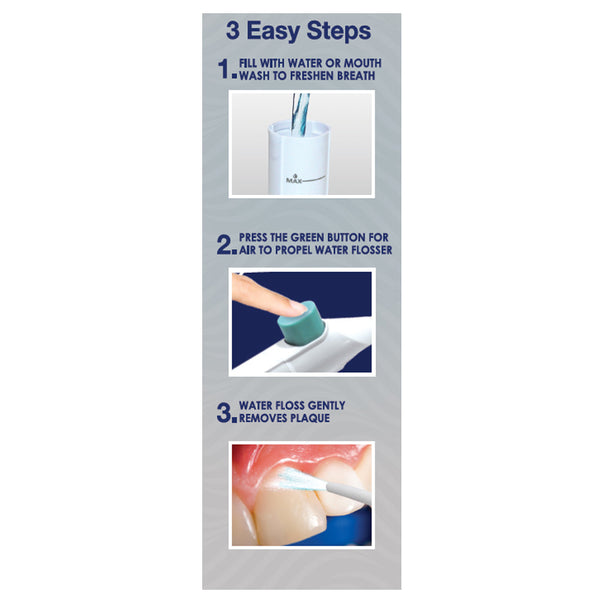 3 Easy Steps

1. FILL WITH WATER OR MOUTH WASH TO FRESHEN BREATH

MAX

2. PRESS THE GREEN BUTTON FOR AIR TO PROPEL WATER FLOSSER

3. WATER FLOSS GENTLY REMOVES PLAQUE