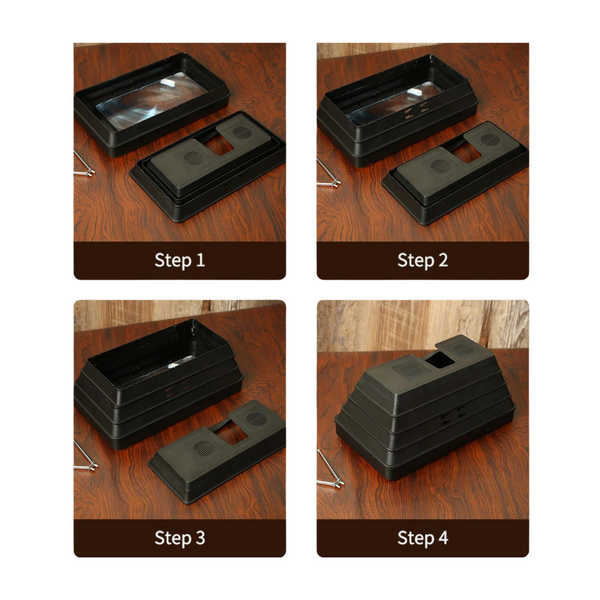 Step 1

Step 2

Step 3

Step 4